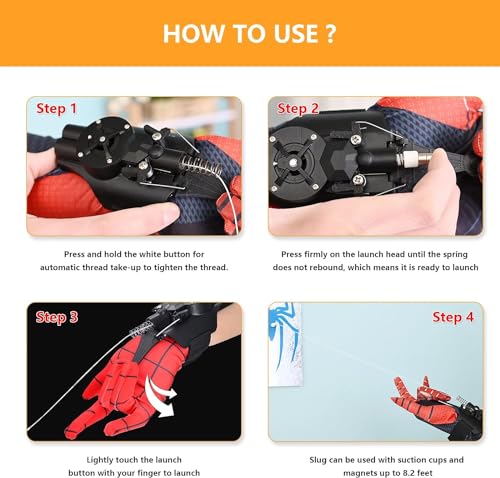 HOW TO USE ?

Step 1

Press and hold the white button for automatic thread take-up to tighten the thread.

Step 2

Press firmly on the launch head until the spring does not rebound, which means it is ready to launch

Step 3

Lightly touch the launch button with your finger to launch

Step 4

Slug can be used with suction cups and magnets up to 8.2 feet