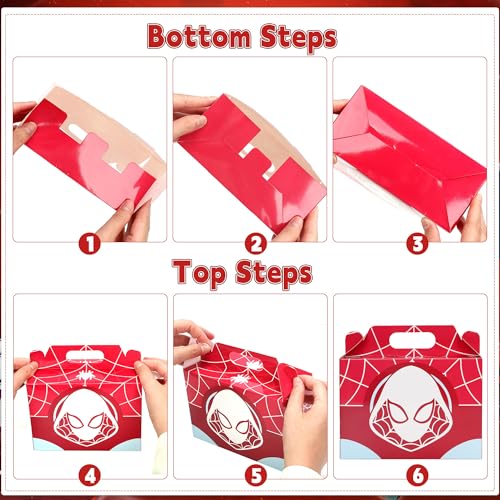 Bottom Steps

1

2

3

Top Steps

4

5

6