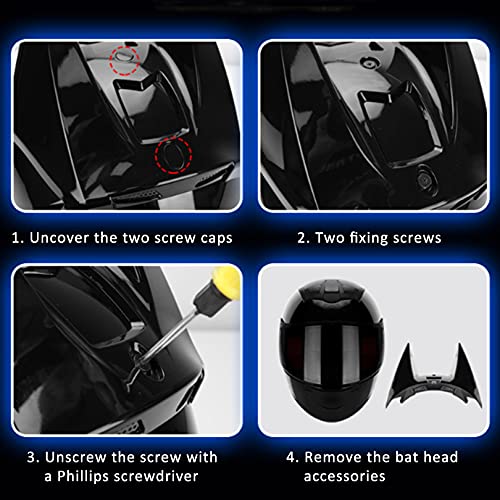 1. Uncover the two screw caps

2. Two fixing screws

3. Unscrew the screw with a Phillips screwdriver

4. Remove the bat head accessories