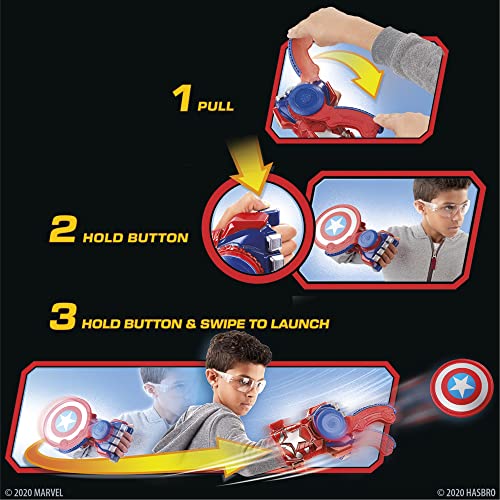 1 PULL

2 HOLD BUTTON

3 HOLD BUTTON & SWIPE TO LAUNCH

© 2020 MARVEL

© 2020 HASBRO