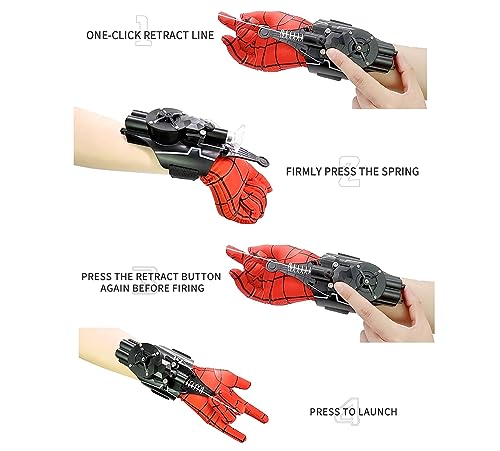 1
ONE-CLICK RETRACT LINE

2
FIRMLY PRESS THE SPRING

3
PRESS THE RETRACT BUTTON AGAIN BEFORE FIRING

4
PRESS TO LAUNCH