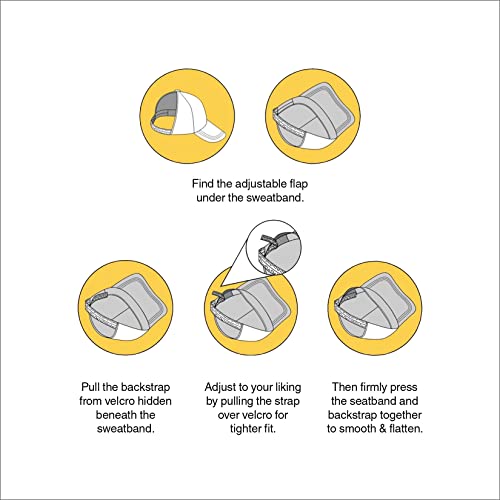 Find the adjustable flap under the sweatband.

Pull the backstrap from velcro hidden beneath the sweatband.

Adjust to your liking by pulling the strap over velcro for tighter fit.

Then firmly press the seatband and backstrap together to smooth & flatten.