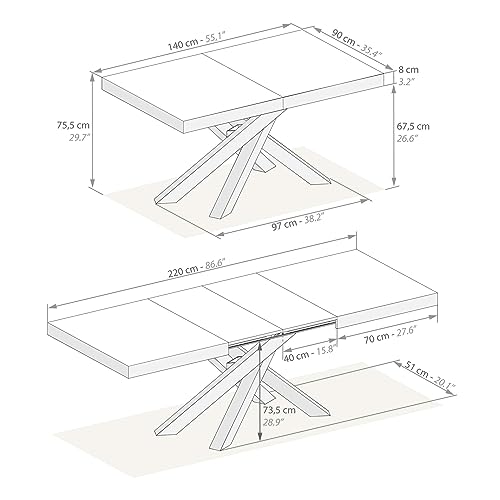 140 cm - 55.1"

90 cm - 35.4"

8 cm
3.2"

75,5 cm
29.7"

67,5 cm
26.6"

97 cm - 38.2"

220 cm - 86.6"

70 cm - 27.6"

40 cm - 15.8"

51 cm - 20.1"

73,5 cm
28.9"