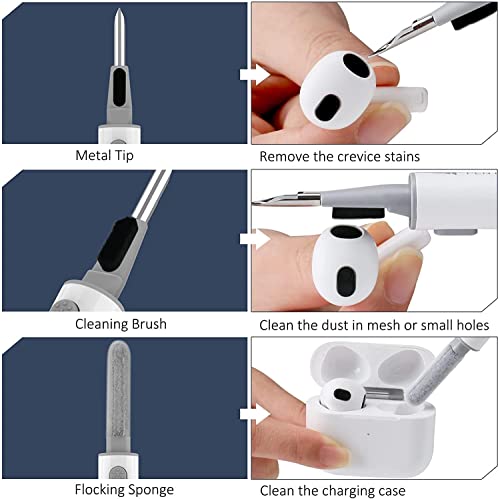 Metal Tip

Remove the crevice stains

Cleaning Brush

Clean the dust in mesh or small holes

Flocking Sponge

Clean the charging case