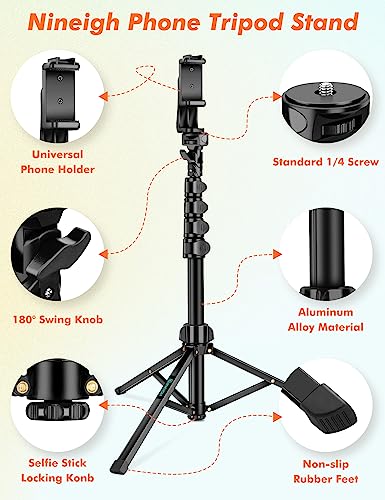 Nineigh Phone Tripod Stand

Universal Phone Holder

Standard 1/4 Screw

180° Swing Knob

Aluminum Alloy Material

Selfie Stick Locking Konb

Non-slip Rubber Feet