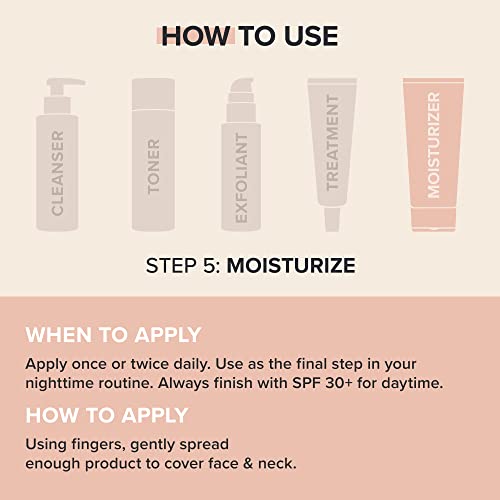 HOW TO USE

CLEANSER

TONER

EXFOLIANT

TREATMENT

MOISTURIZER

STEP 5: MOISTURIZE

WHEN TO APPLY

Apply once or twice daily. Use as the final step in your nighttime routine. Always finish with SPF 30+ for daytime.

HOW TO APPLY

Using fingers, gently spread enough product to cover face & neck.