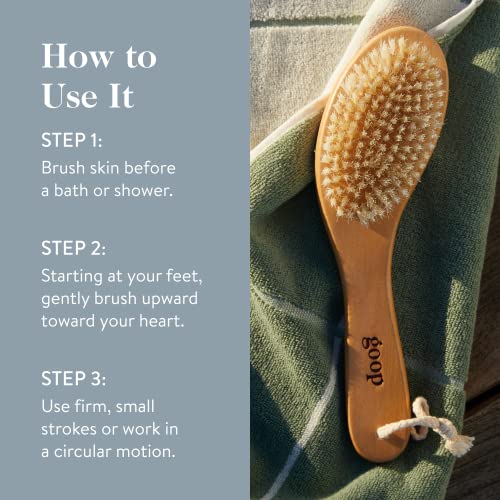 How to Use It

STEP 1:
Brush skin before a bath or shower.

STEP 2:
Starting at your feet, gently brush upward toward your heart.

STEP 3:
Use firm, small strokes or work in a circular motion.

goop