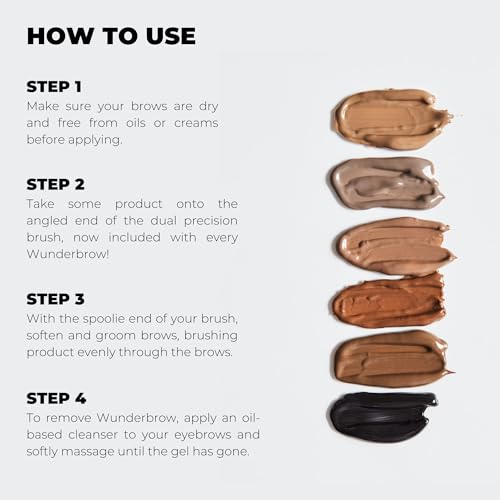 HOW TO USE

STEP 1
Make sure your brows are dry and free from oils or creams before applying.

STEP 2
Take some product onto the angled end of the dual precision brush, now included with every Wunderbrow!

STEP 3
With the spoolie end of your brush, soften and groom brows, brushing product evenly through the brows.

STEP 4
To remove Wunderbrow, apply an oil-based cleanser to your eyebrows and softly massage until the gel has gone.