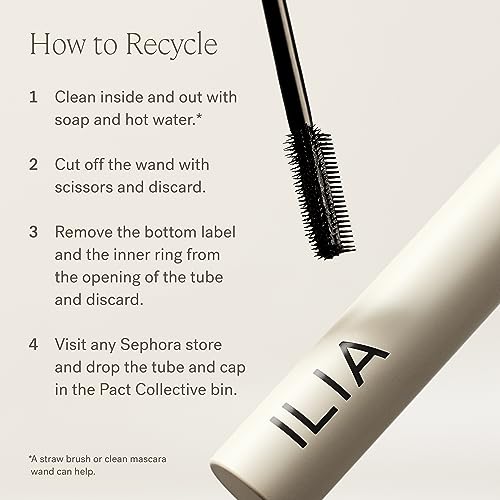 How to Recycle

1 Clean inside and out with soap and hot water.*

2 Cut off the wand with scissors and discard.

3 Remove the bottom label and the inner ring from the opening of the tube and discard.

4 Visit any Sephora store and drop the tube and cap in the Pact Collective bin.

*A straw brush or clean mascara wand can help.

ILIA