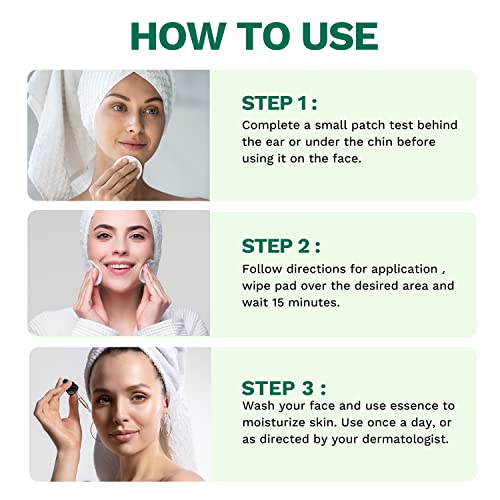 HOW TO USE

STEP 1 :
Complete a small patch test behind the ear or under the chin before using it on the face.

STEP 2 :
Follow directions for application , wipe pad over the desired area and wait 15 minutes.

STEP 3 :
Wash your face and use essence to moisturize skin. Use once a day, or as directed by your dermatologist.