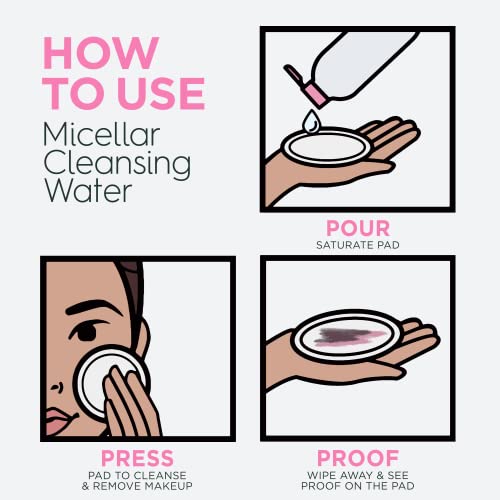 HOW TO USE
Micellar Cleansing Water

POUR
SATURATE PAD

PRESS
PAD TO CLEANSE & REMOVE MAKEUP

PROOF
WIPE AWAY & SEE PROOF ON THE PAD