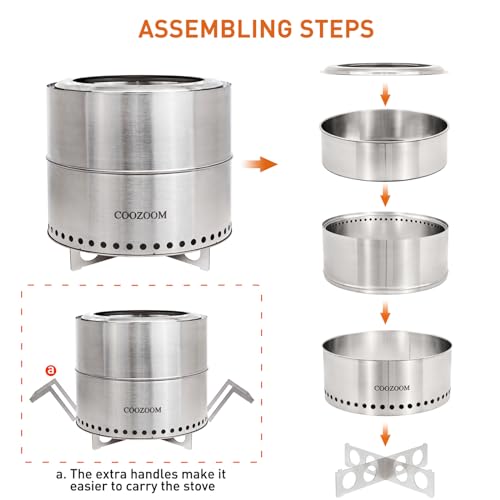 ASSEMBLING STEPS

COOZOOM

a

COOZOOM

a. The extra handles make it easier to carry the stove

COOZOOM