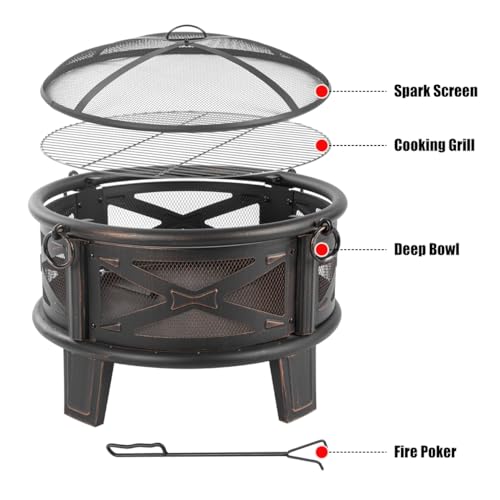 Spark Screen

Cooking Grill

Deep Bowl

Fire Poker