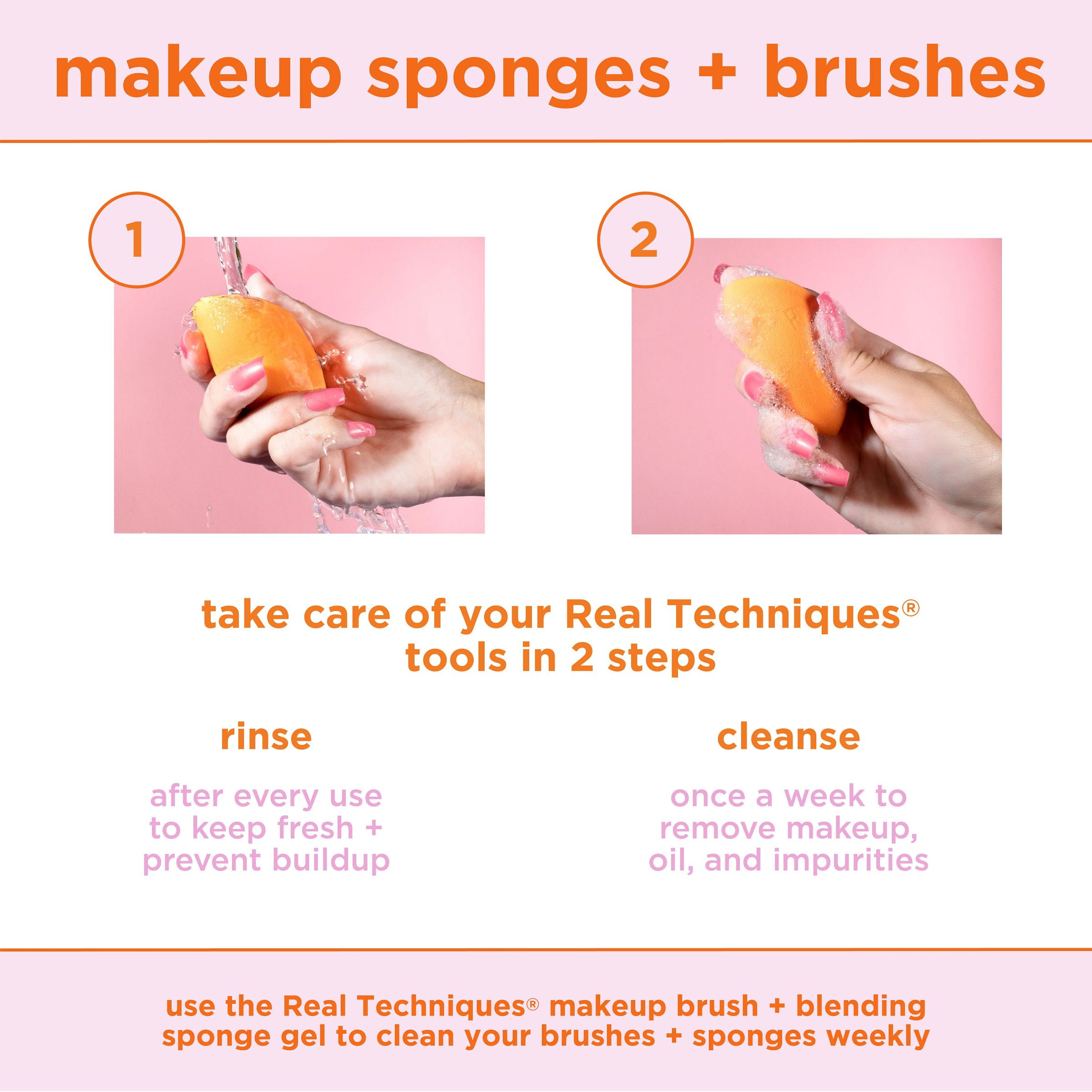 makeup sponges + brushes

1

2

take care of your Real Techniques® tools in 2 steps

rinse

after every use to keep fresh + prevent buildup

cleanse

once a week to remove makeup, oil, and impurities

use the Real Techniques® makeup brush + blending sponge gel to clean your brushes + sponges weekly