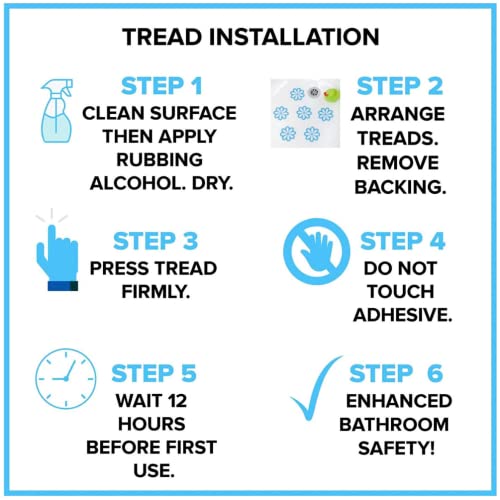 TREAD INSTALLATION

STEP 1
CLEAN SURFACE THEN APPLY RUBBING ALCOHOL. DRY.

STEP 2
ARRANGE TREADS. REMOVE BACKING.

STEP 3
PRESS TREAD FIRMLY.

STEP 4
DO NOT TOUCH ADHESIVE.

STEP 5
WAIT 12 HOURS BEFORE FIRST USE.

STEP 6
ENHANCED BATHROOM SAFETY!