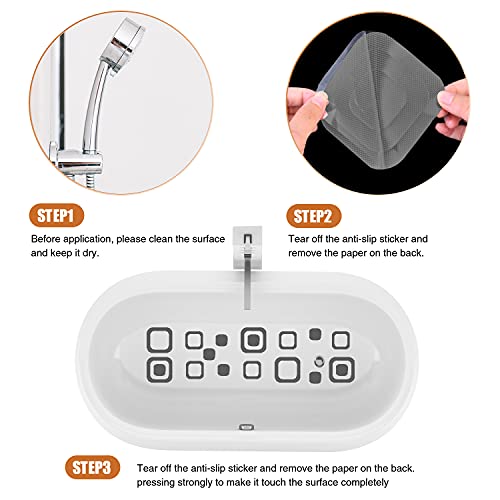 STEP1

Before application, please clean the surface and keep it dry.

STEP2

Tear off the anti-slip sticker and remove the paper on the back.

STEP3

Tear off the anti-slip sticker and remove the paper on the back. pressing strongly to make it touch the surface completely