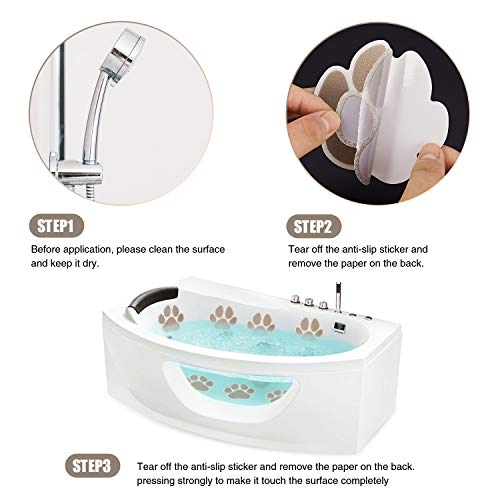 STEP1

Before application, please clean the surface and keep it dry.

STEP2

Tear off the anti-slip sticker and remove the paper on the back.

STEP3

Tear off the anti-slip sticker and remove the paper on the back. pressing strongly to make it touch the surface completely