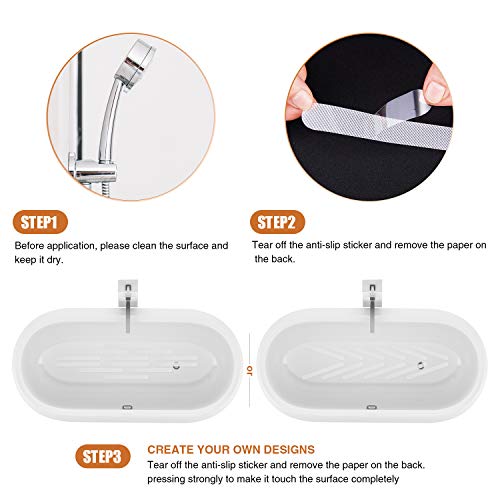 STEP1

Before application, please clean the surface and keep it dry.

STEP2

Tear off the anti-slip sticker and remove the paper on the back.

or

STEP3

CREATE YOUR OWN DESIGNS

Tear off the anti-slip sticker and remove the paper on the back. pressing strongly to make it touch the surface completely