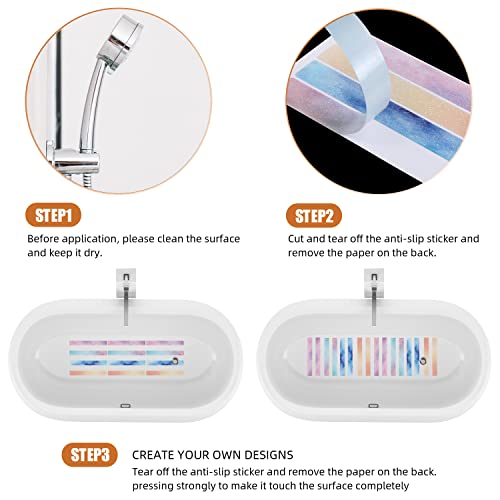 STEP1

Before application, please clean the surface and keep it dry.

STEP2

Cut and tear off the anti-slip sticker and remove the paper on the back.

STEP3

CREATE YOUR OWN DESIGNS

Tear off the anti-slip sticker and remove the paper on the back. pressing strongly to make it touch the surface completely