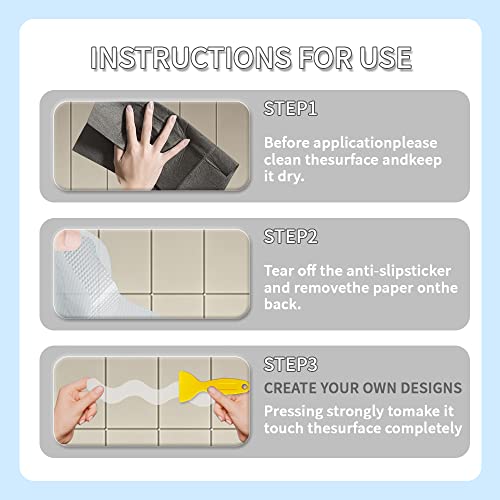 INSTRUCTIONS FOR USE

STEP1

Before applicationplease clean thesurface andkeep it dry.

STEP2

Tear off the anti-slipsticker and removethe paper onthe back.

STEP3

CREATE YOUR OWN DESIGNS

Pressing strongly tomake it touch thesurface completely