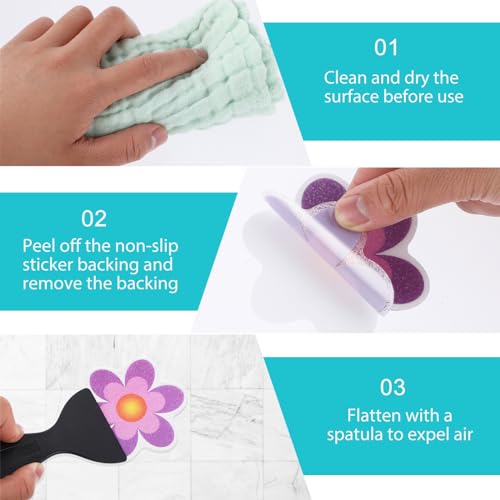 01

Clean and dry the surface before use

02

Peel off the non-slip sticker backing and remove the backing

03

Flatten with a spatula to expel air