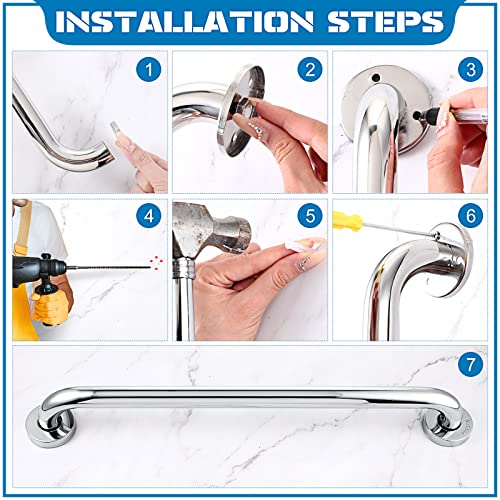 INSTALLATION STEPS

1

2

3

4

5

6

7