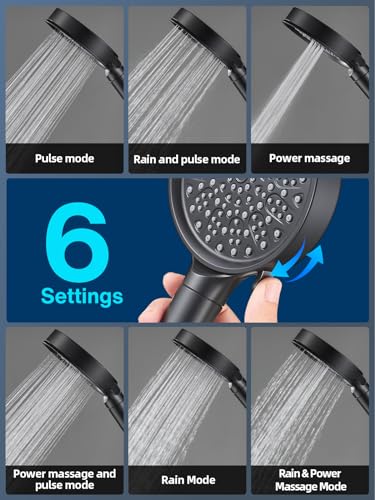 Pulse mode

Rain and pulse mode

Power massage

6

Settings

Power massage and pulse mode

Rain Mode

Rain & Power Massage Mode