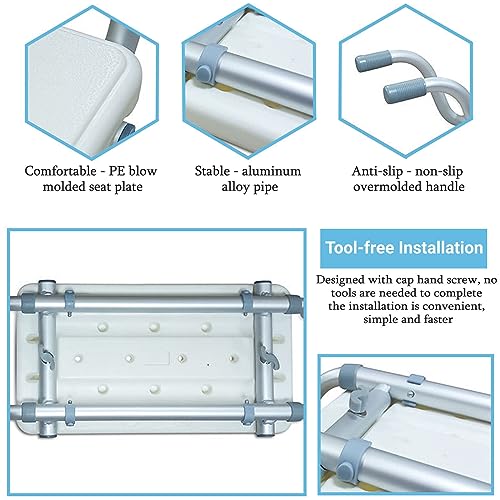 Comfortable - PE blow molded seat plate

Stable - aluminum alloy pipe

Anti-slip - non-slip overmolded handle

Tool-free Installation

Designed with cap hand screw, no tools are needed to complete the installation is convenient, simple and faster