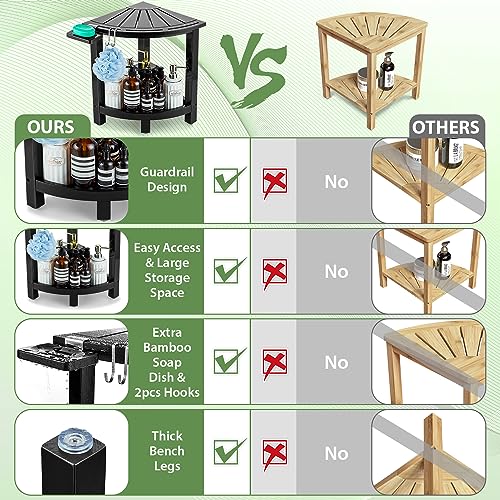 VS

OURS

OTHERS

Guardrail Design

No

Easy Access & Large Storage Space

No

Extra Bamboo Soap Dish & 2pcs Hooks

No

Thick Bench Legs

No