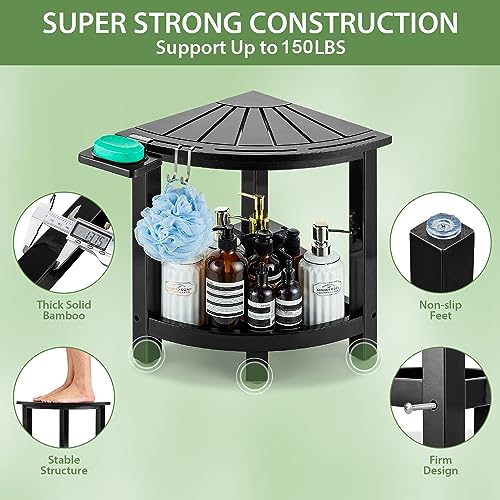 SUPER STRONG CONSTRUCTION
Support Up to 150LBS

13.75

Thick Solid Bamboo

Non-slip Feet

Stable Structure

Firm Design