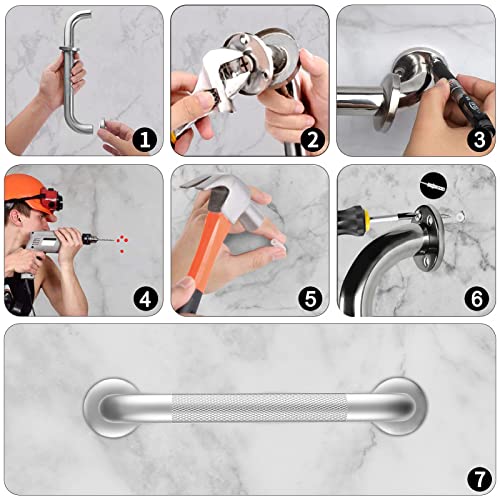 1

2

3

4

5

6

7