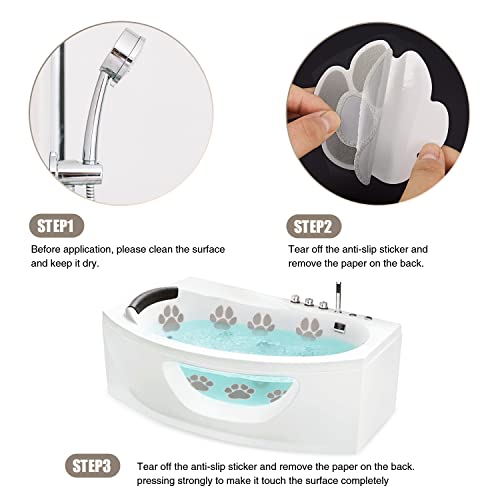 STEP1

Before application, please clean the surface and keep it dry.

STEP2

Tear off the anti-slip sticker and remove the paper on the back.

STEP3

Tear off the anti-slip sticker and remove the paper on the back. pressing strongly to make it touch the surface completely