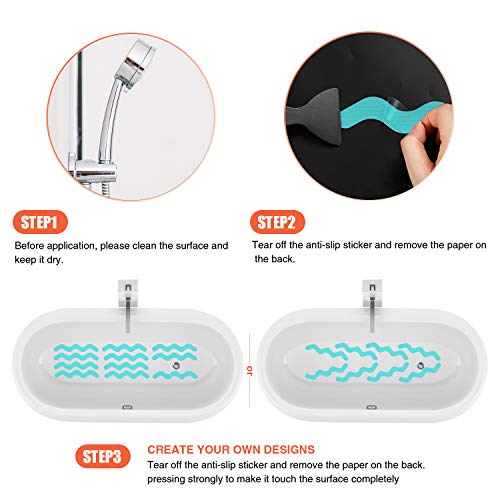 STEP1

Before application, please clean the surface and keep it dry.

STEP2

Tear off the anti-slip sticker and remove the paper on the back.

or

STEP3

CREATE YOUR OWN DESIGNS

Tear off the anti-slip sticker and remove the paper on the back. pressing strongly to make it touch the surface completely