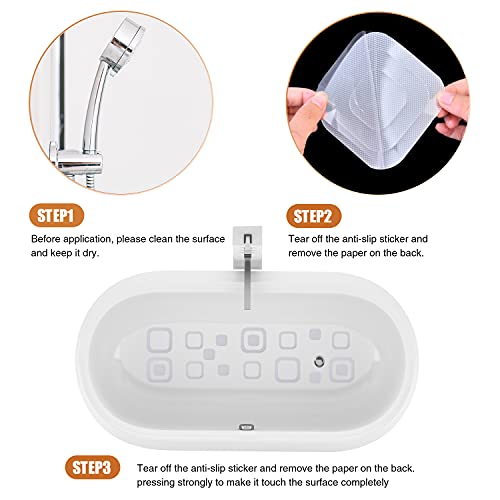 STEP1
Before application, please clean the surface and keep it dry.

STEP2
Tear off the anti-slip sticker and remove the paper on the back.

STEP3
Tear off the anti-slip sticker and remove the paper on the back. pressing strongly to make it touch the surface completely