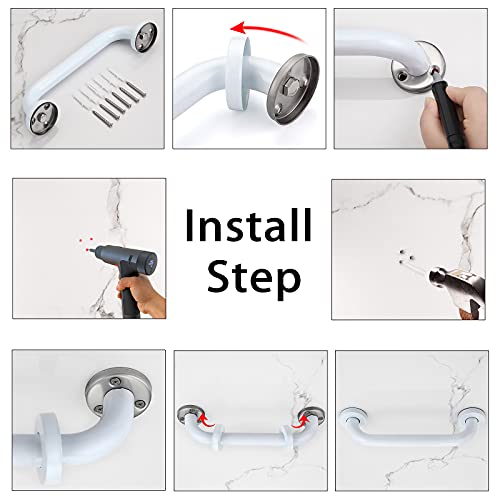 Install
Step