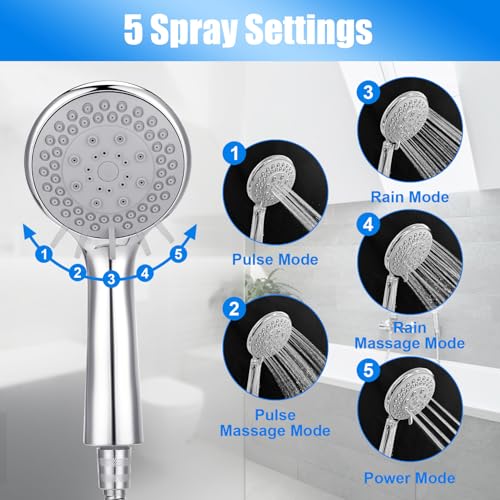 5 Spray Settings

1 2 3 4 5

1
Pulse Mode

2
Pulse Massage Mode

3
Rain Mode

4
Rain Massage Mode

5
Power Mode