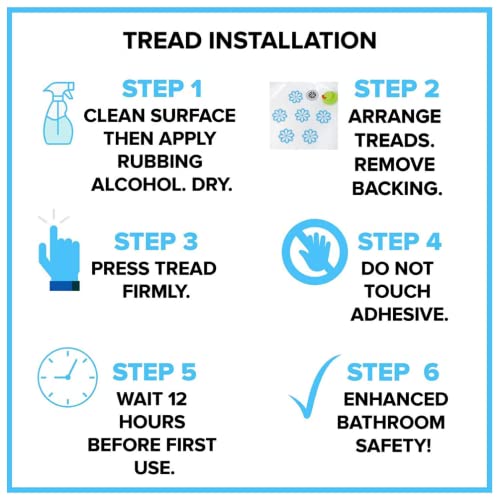 TREAD INSTALLATION

STEP 1
CLEAN SURFACE THEN APPLY RUBBING ALCOHOL. DRY.

STEP 2
ARRANGE TREADS. REMOVE BACKING.

STEP 3
PRESS TREAD FIRMLY.

STEP 4
DO NOT TOUCH ADHESIVE.

STEP 5
WAIT 12 HOURS BEFORE FIRST USE.

STEP 6
ENHANCED BATHROOM SAFETY!