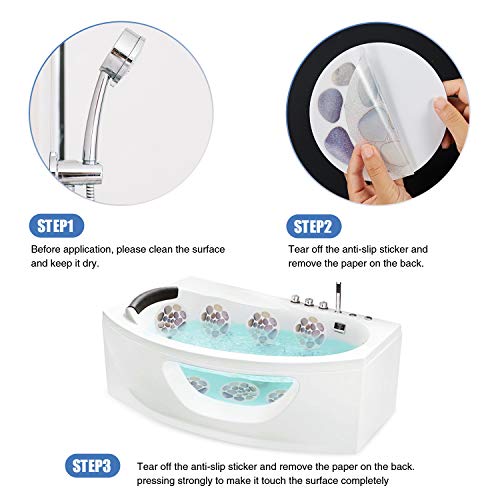 STEP1

Before application, please clean the surface and keep it dry.

STEP2

Tear off the anti-slip sticker and remove the paper on the back.

STEP3

Tear off the anti-slip sticker and remove the paper on the back. pressing strongly to make it touch the surface completely