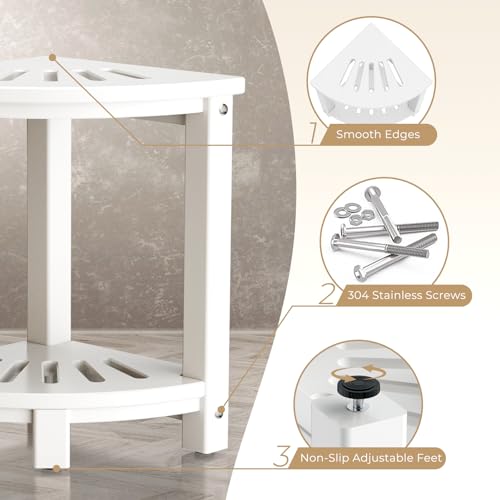 1 Smooth Edges

2 304 Stainless Screws

3 Non-Slip Adjustable Feet