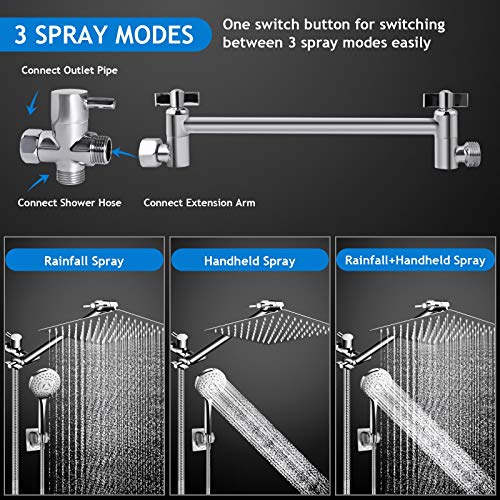 3 SPRAY MODES

One switch button for switching between 3 spray modes easily

Connect Outlet Pipe

Connect Shower Hose

Connect Extension Arm

Rainfall Spray

Handheld Spray

Rainfall+Handheld Spray