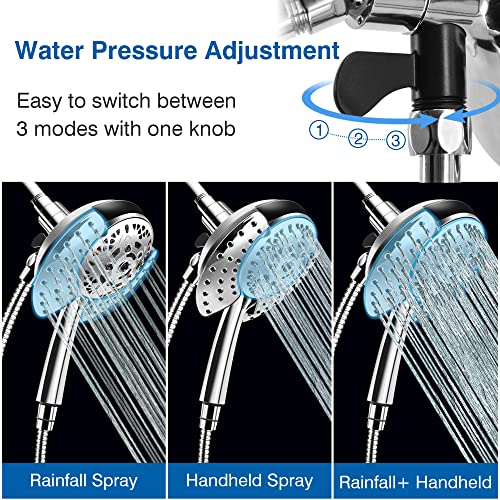 Water Pressure Adjustment

Easy to switch between 3 modes with one knob

①
②
③

Rainfall Spray

Handheld Spray

Rainfall+ Handheld