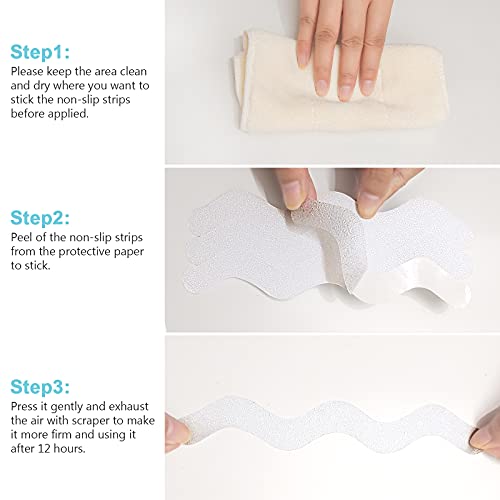 Step1:
Please keep the area clean and dry where you want to stick the non-slip strips before applied.

Step2:
Peel of the non-slip strips from the protective paper to stick.

Step3:
Press it gently and exhaust the air with scraper to make it more firm and using it after 12 hours.