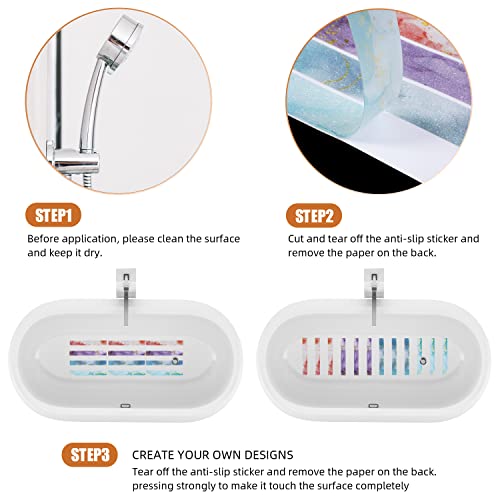 STEP1

Before application, please clean the surface and keep it dry.

STEP2

Cut and tear off the anti-slip sticker and remove the paper on the back.

STEP3

CREATE YOUR OWN DESIGNS

Tear off the anti-slip sticker and remove the paper on the back. pressing strongly to make it touch the surface completely