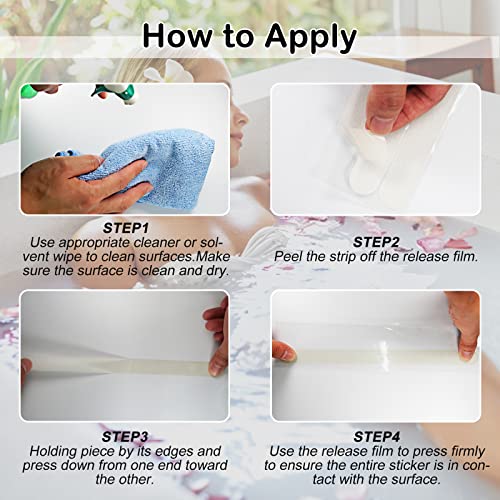 How to Apply

STEP1
Use appropriate cleaner or solvent wipe to clean surfaces.Make sure the surface is clean and dry.

STEP2
Peel the strip off the release film.

STEP3
Holding piece by its edges and press down from one end toward the other.

STEP4
Use the release film to press firmly to ensure the entire sticker is in contact with the surface.