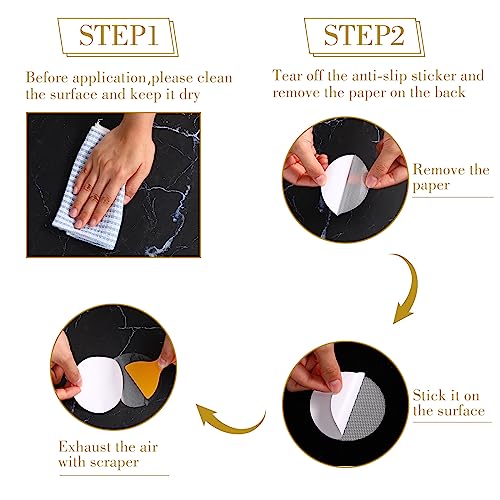 STEP1

Before application,please clean the surface and keep it dry

STEP2

Tear off the anti-slip sticker and remove the paper on the back

Remove the paper

Stick it on the surface

Exhaust the air with scraper