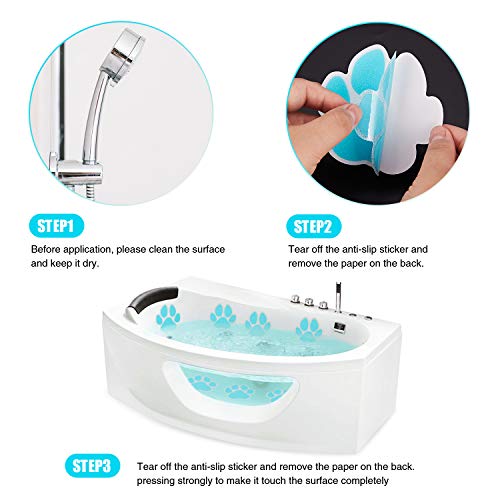 STEP1

Before application, please clean the surface and keep it dry.

STEP2

Tear off the anti-slip sticker and remove the paper on the back.

STEP3

Tear off the anti-slip sticker and remove the paper on the back. pressing strongly to make it touch the surface completely