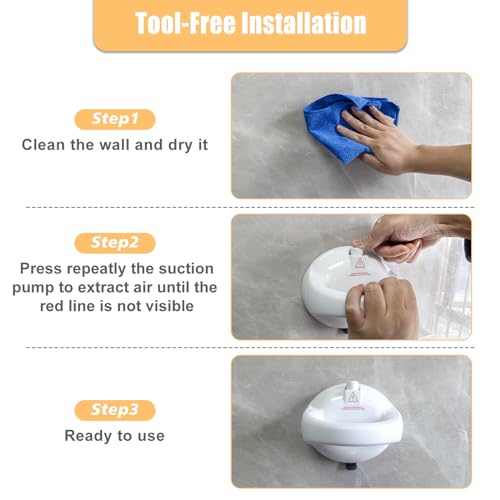 Tool-Free Installation

Step1
Clean the wall and dry it

Step2
Press repeatly the suction pump to extract air until the red line is not visible

Step3
Ready to use