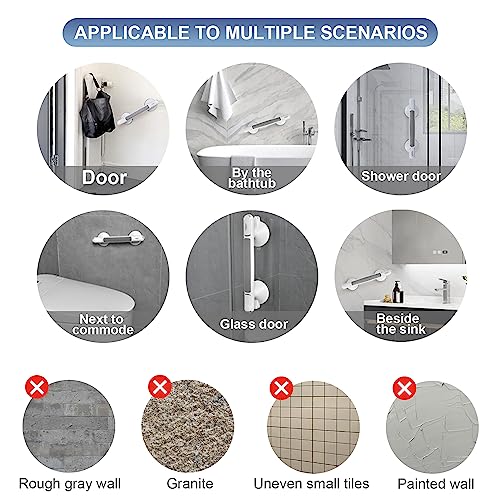 APPLICABLE TO MULTIPLE SCENARIOS

Door

By the bathtub

Shower door

Next to commode

Glass door

Beside the sink

Rough gray wall

Granite

Uneven small tiles

Painted wall