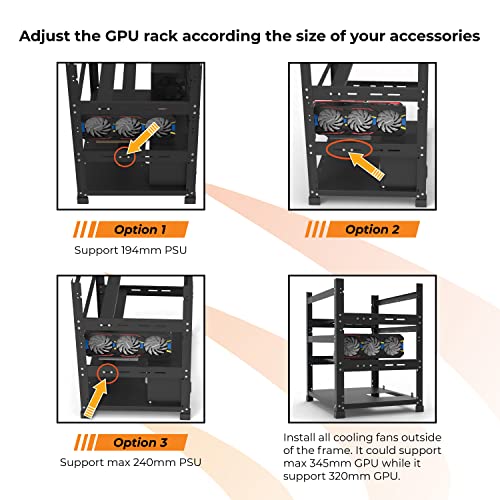 Adjust the GPU rack according the size of your accessories

Option 1

Support 194mm PSU

Option 2

Option 3

Support max 240mm PSU

Install all cooling fans outside of the frame. It could support max 345mm GPU while it support 320mm GPU.