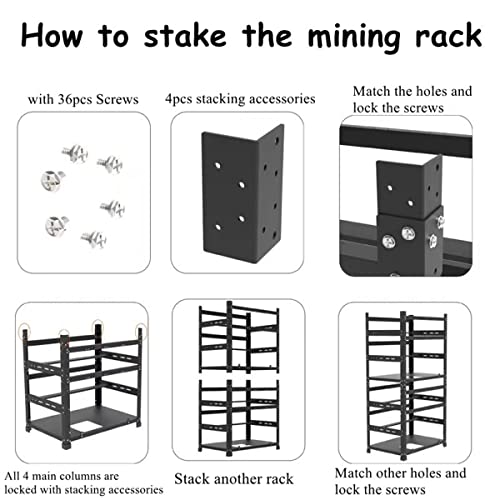 How to stake the mining rack

with 36pcs Screws

4pcs stacking accessories

Match the holes and lock the screws

All 4 main columns are locked with stacking accessories

Stack another rack

Match other holes and lock the screws